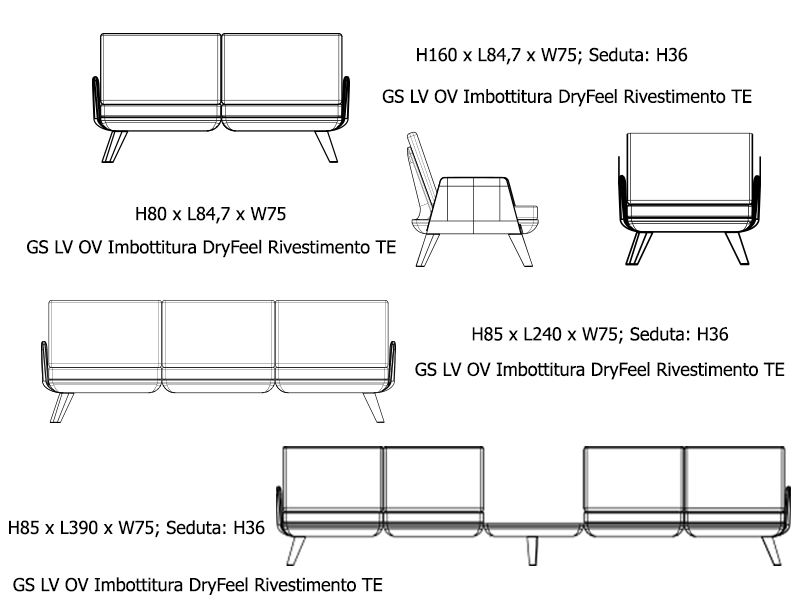 H160 x L84,7 x W75; Seduta: H36

GS LV OV Imbottitura DryFeel Rivestimento TE

H80 x L84,7 x W75

GS LV OV Imbottitura DryFeel Rivestimento TE

H85 x L240 x W75; Seduta: H36

GS LV OV Imbottitura DryFeel Rivestimento TE

H85 x L390 x W75; Seduta: H36

GS LV OV Imbottitura DryFeel Rivestimento TE