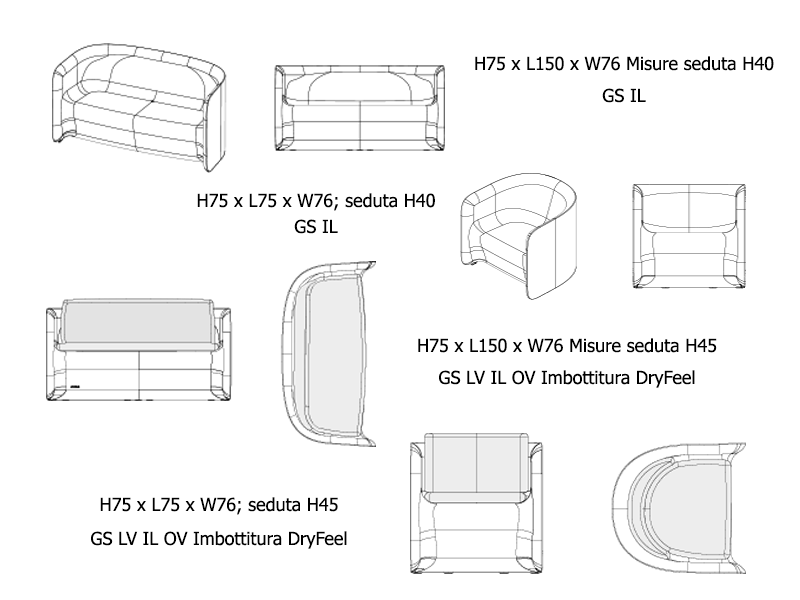 H75 x L150 x W76 Misure seduta H40
GS IL

H75 x L75 x W76; seduta H40
GS IL

H75 x L150 x W76 Misure seduta H45
GS LV IL OV Imbottitura DryFeel

H75 x L75 x W76; seduta H45
GS LV IL OV Imbottitura DryFeel